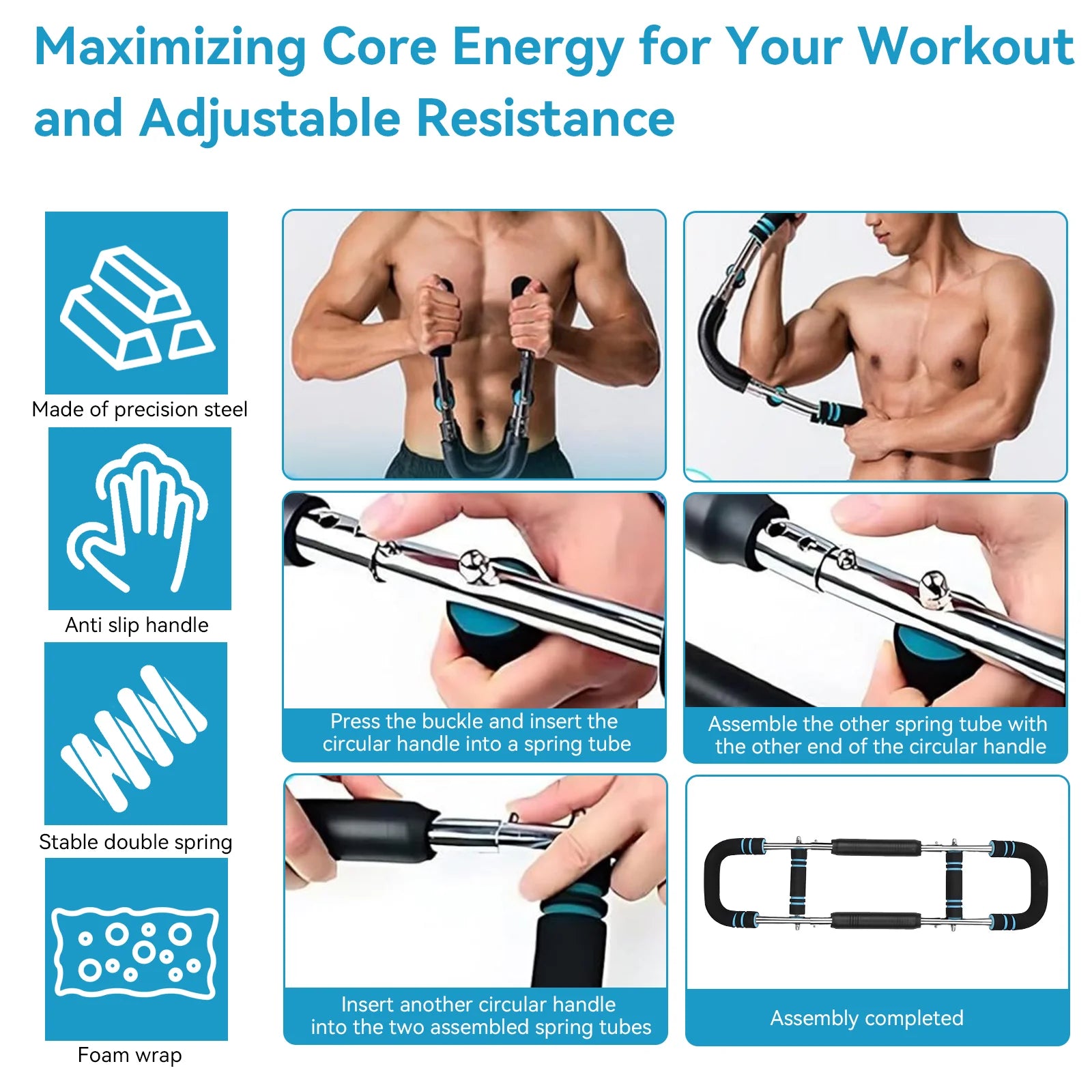 Maximizing Core Energy for Your Workout and Adjustable Resistance

Made of precision steel

Anti slip handle

Stable double spring

Foam wrap

Press the buckle and insert the circular handle into a spring tube

Assemble the other spring tube with the other end of the circular handle

Insert another circular handle into the two assembled spring tubes

Assembly completed